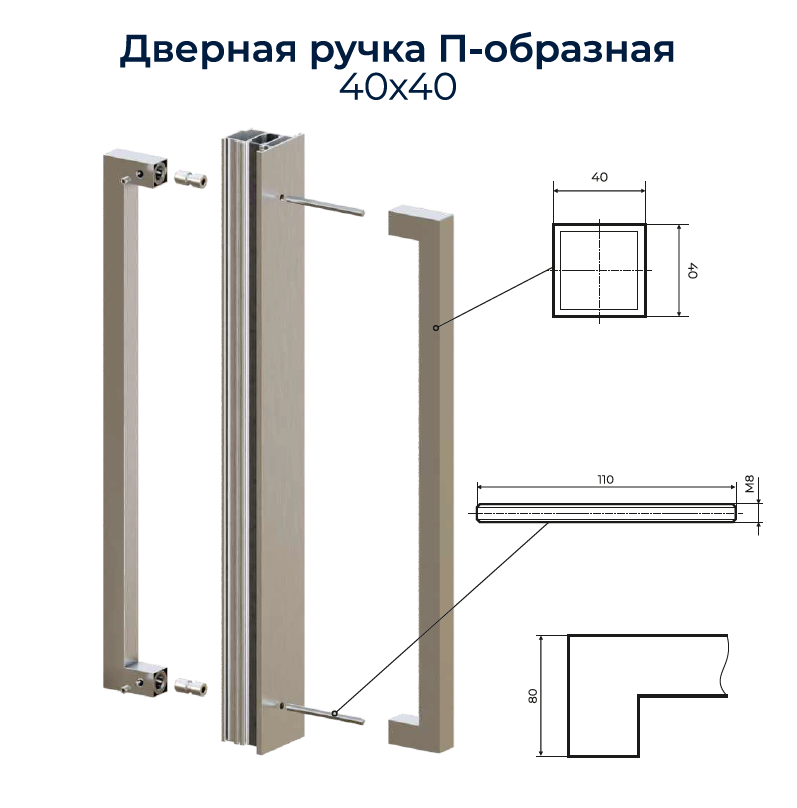 Дверная ручка П-образная
40x40

40

40

110

M8

80