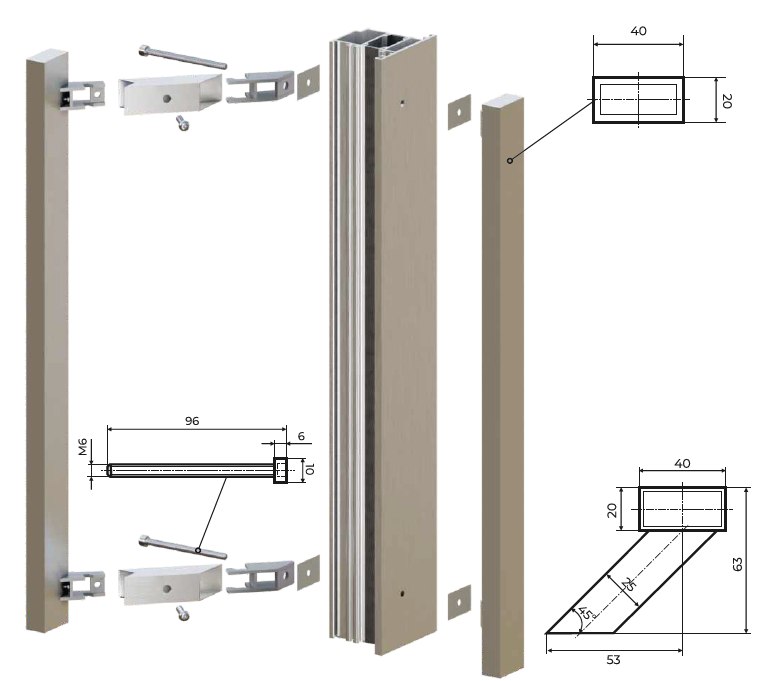 40
20
96
6
M6
10
40
20
63
25
45
53